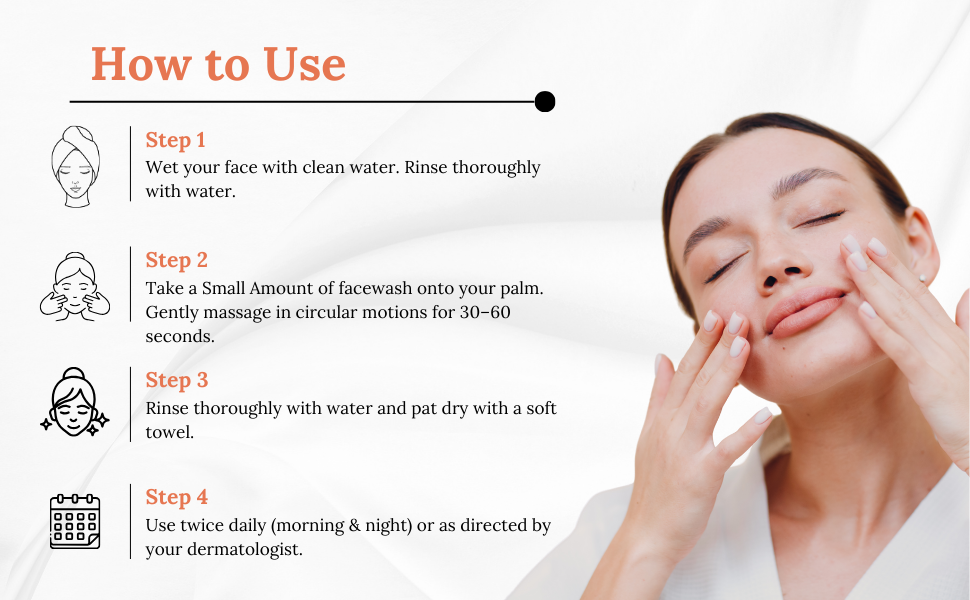 How to Use

Step 1
Wet your face with clean water. Rinse thoroughly with water.

Step 2
Take a Small Amount of facewash onto your palm. Gently massage in circular motions for 30–60 seconds.

Step 3
Rinse thoroughly with water and pat dry with a soft towel.

Step 4
Use twice daily (morning & night) or as directed by your dermatologist.