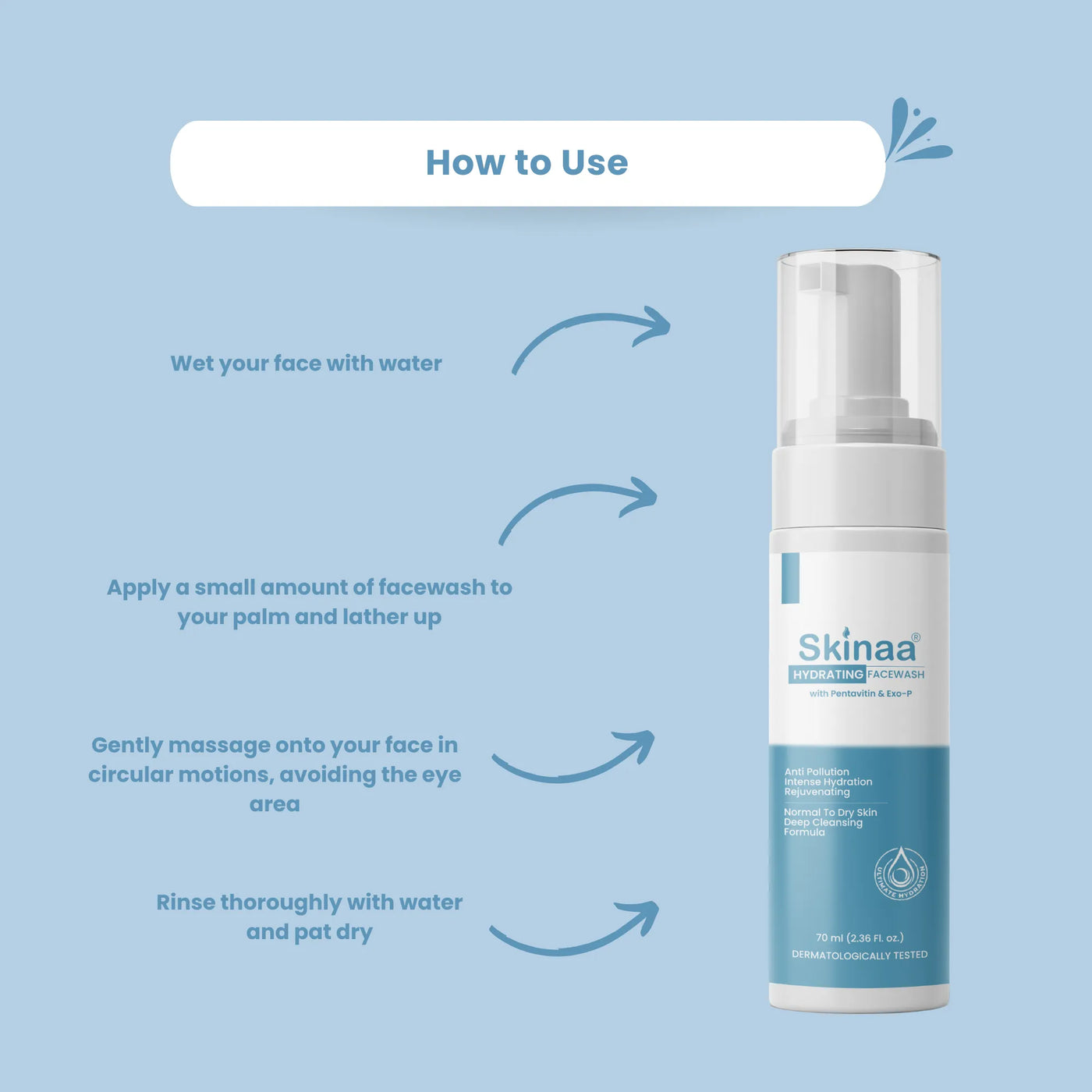 How to Use

Wet your face with water

Apply a small amount of facewash to your palm and lather up

Gently massage onto your face in circular motions, avoiding the eye area

Rinse thoroughly with water and pat dry

Skinaa®
HYDRATING FACEWASH
with Pentavitin & Exo-P

Anti Pollution
Intense Hydration
Rejuvenating

Normal To Dry Skin
Deep Cleansing
Formula

ULTIMATE HYDRATION

70 ml (2.36 Fl. oz.)
DERMATOLOGICALLY TESTED