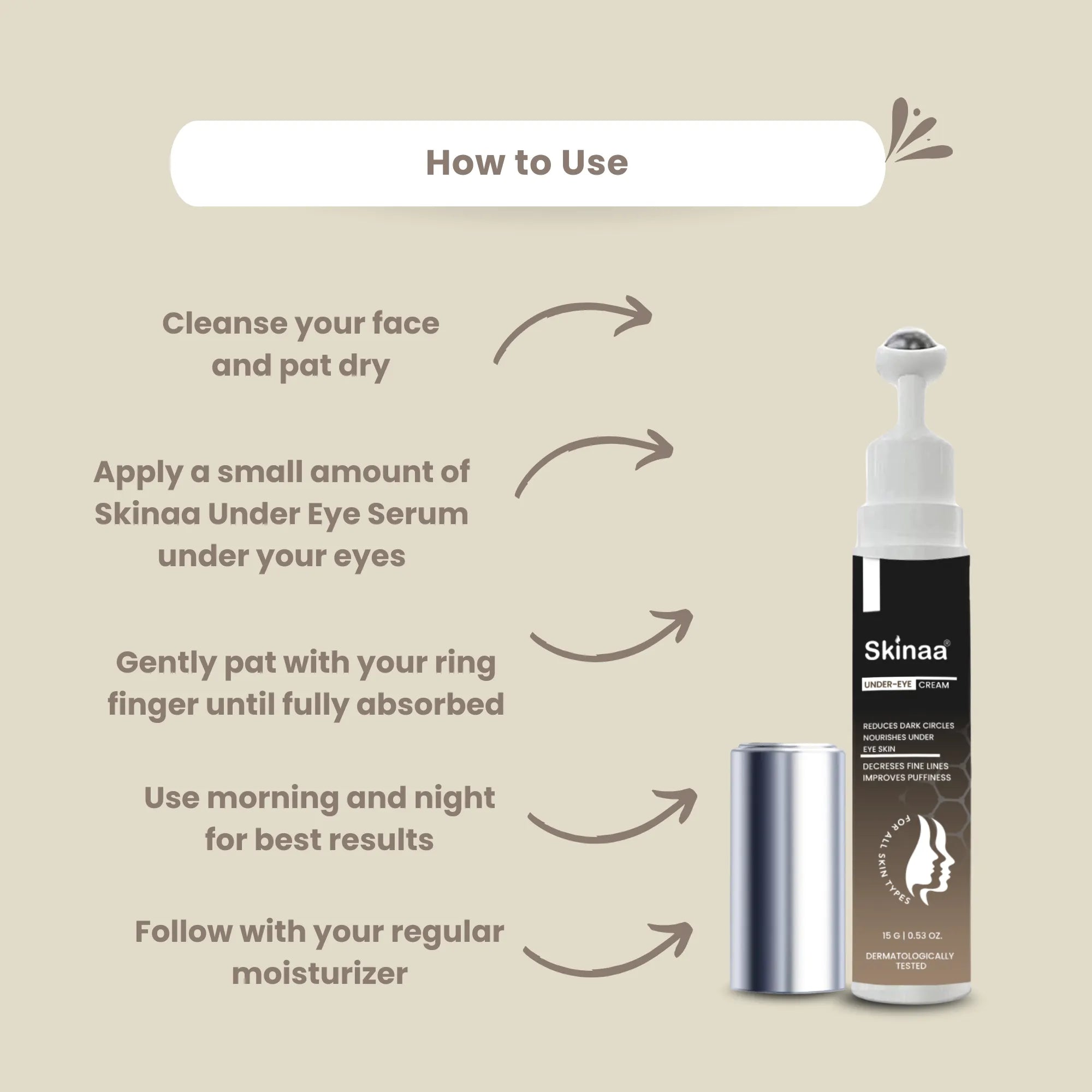 How to Use

Cleanse your face and pat dry

Apply a small amount of Skinaa Under Eye Serum under your eyes

Gently pat with your ring finger until fully absorbed

Use morning and night for best results

Follow with your regular moisturizer

Skinaa®

UNDER-EYE CREAM

REDUCES DARK CIRCLES
NOURISHES UNDER EYE SKIN

DECRESES FINE LINES
IMPROVES PUFFINESS

FOR ALL SKIN TYPES

15 G | 0.53 OZ.

DERMATOLOGICALLY TESTED