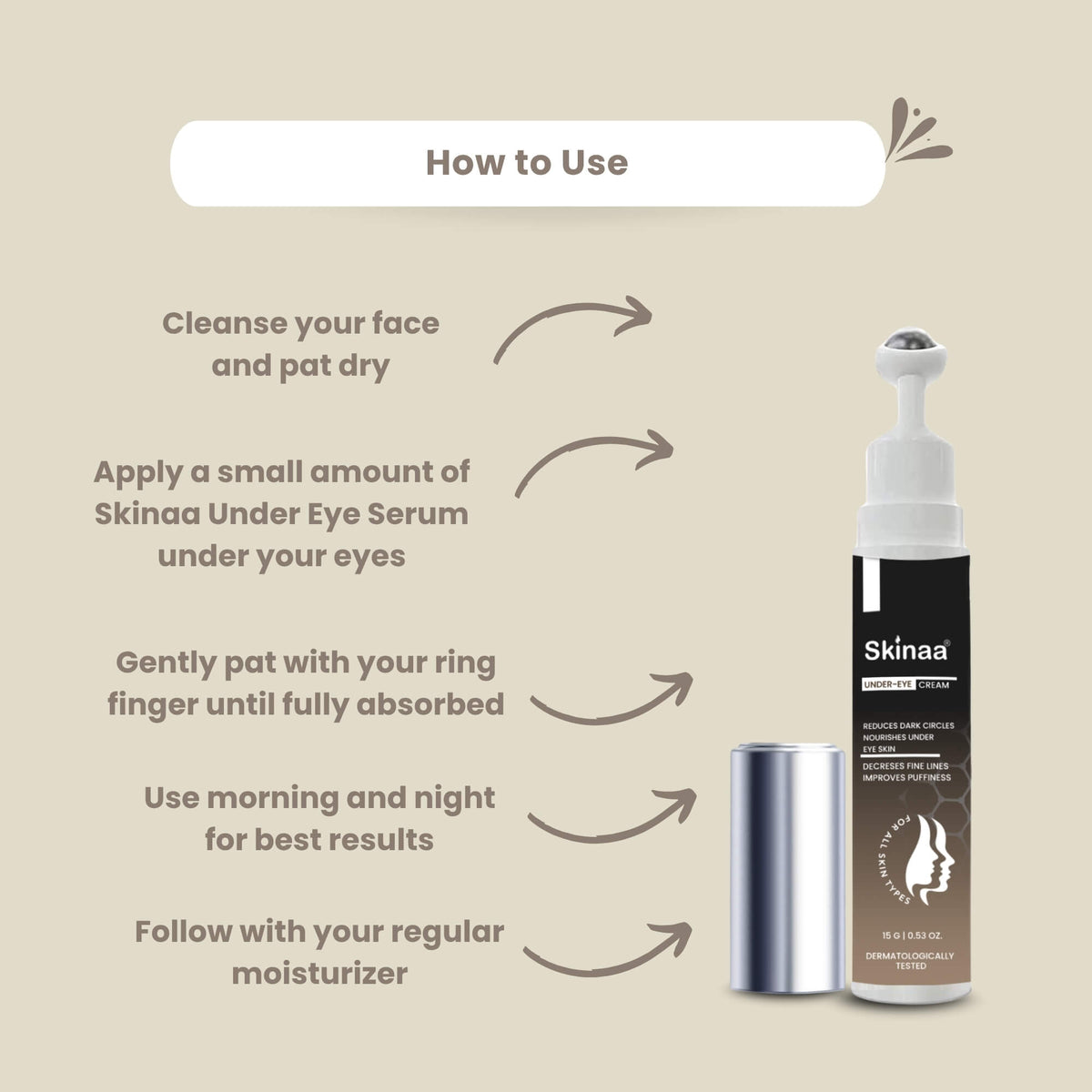 How to Use

Cleanse your face and pat dry

Apply a small amount of Skinaa Under Eye Serum under your eyes

Gently pat with your ring finger until fully absorbed

Use morning and night for best results

Follow with your regular moisturizer

Skinaa®

UNDER-EYE CREAM

REDUCES DARK CIRCLES
NOURISHES UNDER EYE SKIN
DECRESES FINE LINES
IMPROVES PUFFINESS

FOR ALL SKIN TYPES

15 G | 0.53 OZ.

DERMATOLOGICALLY TESTED